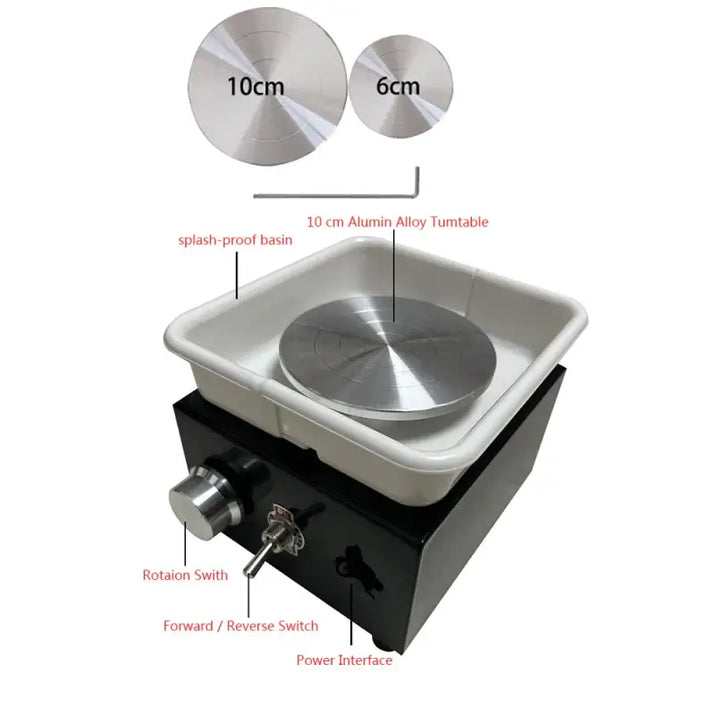 10cm

6cm

10 cm Alumin Alloy Tumtable

splash-proof basin

Rotaion Swith

Forward / Reverse Switch

Power Interface