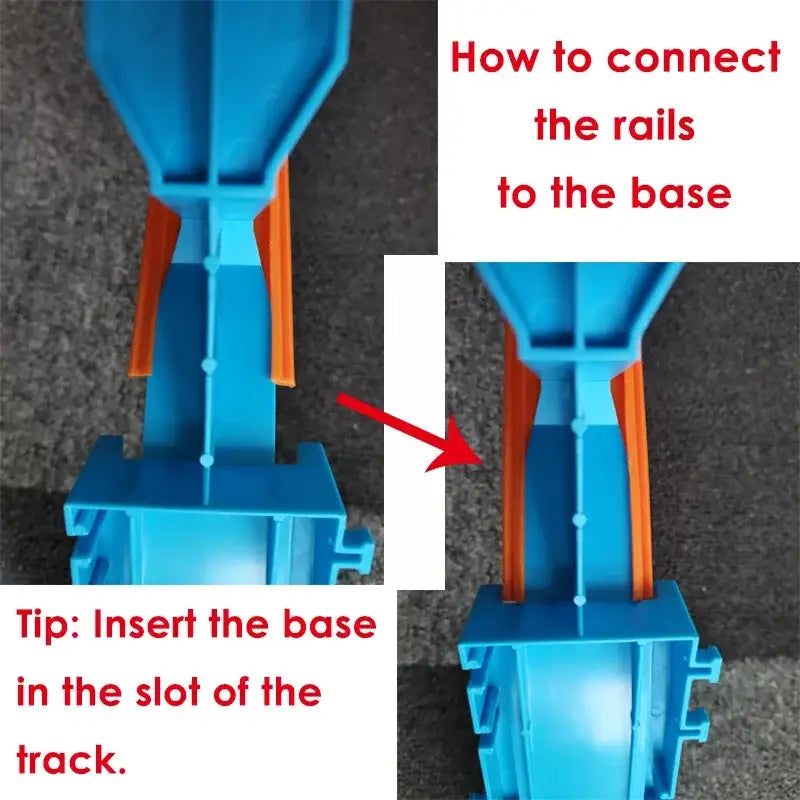 How to connect the rails to the base

Tip: Insert the base in the slot of the track.