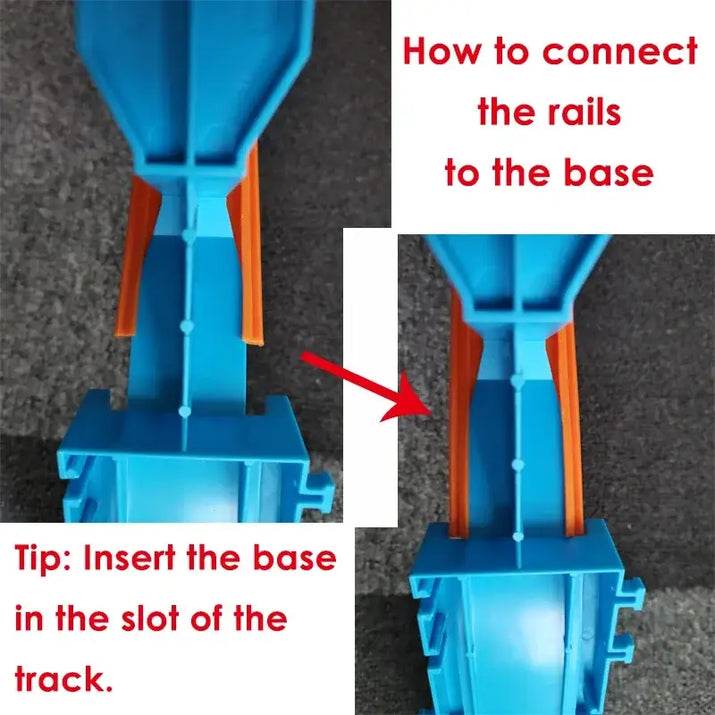 How to connect the rails to the base

Tip: Insert the base in the slot of the track.