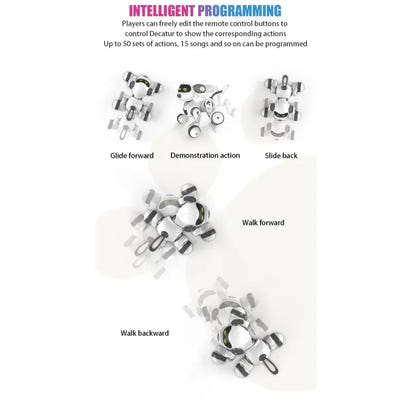 INTELLIGENT PROGRAMMING
Players can freely edit the remote control buttons to control Decatur to show the corresponding actions
Up to 50 sets of actions, 15 songs and so on can be programmed

Glide forward
Demonstration action
Slide back

Walk forward

Walk backward