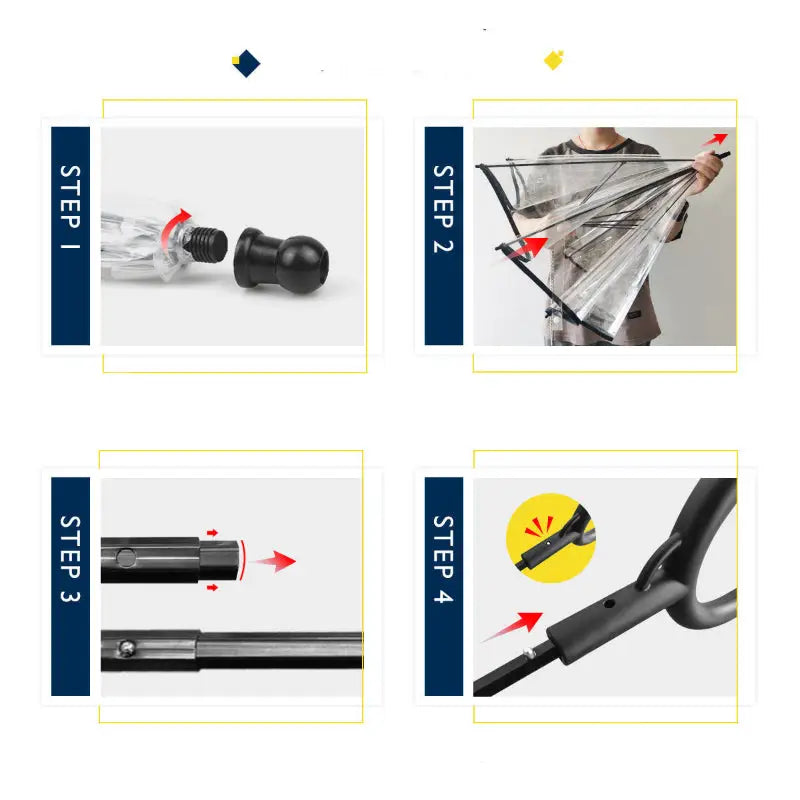 STEP 1

STEP 2

STEP 3

STEP 4