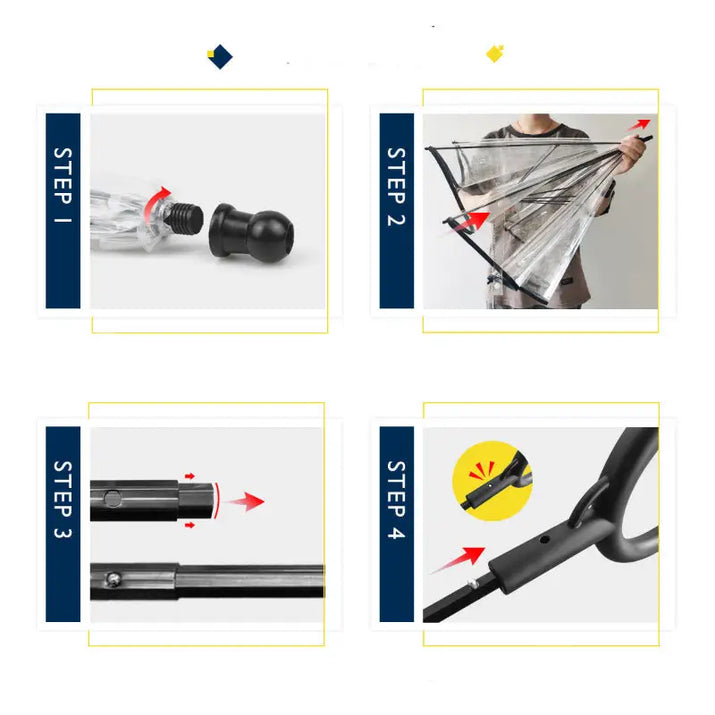 STEP 1

STEP 2

STEP 3

STEP 4